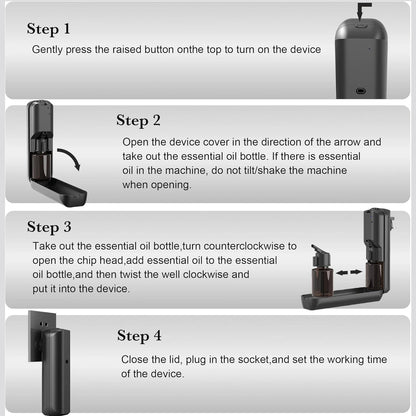 Step 1

Gently press the raised button onthe top to turn on the device

Step 2

Open the device cover in the direction of the arrow and take out the essential oil bottle. If there is essential oil in the machine, do not tilt/shake the machine when opening.

Step 3

Take out the essential oil bottle,turn counterclockwise to open the chip head,add essential oil to the essential oil bottle,and then twist the well clockwise and put it into the device.

Step 4

Close the lid, plug in the socket,and set the working time of the device.